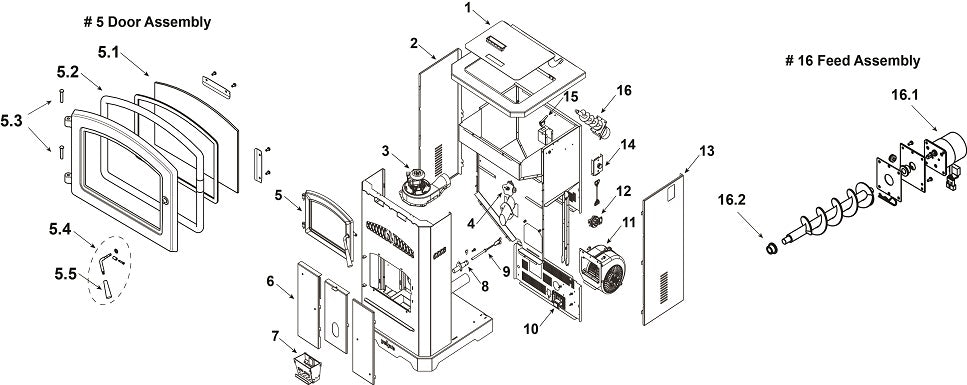 # 5 Door Assembly

5.1
5.2
5.3
5.4
5.5

1
2
3
4
5
6
7
8
9
10
11
12
13
14
15
16

# 16 Feed Assembly

16.1
16.2